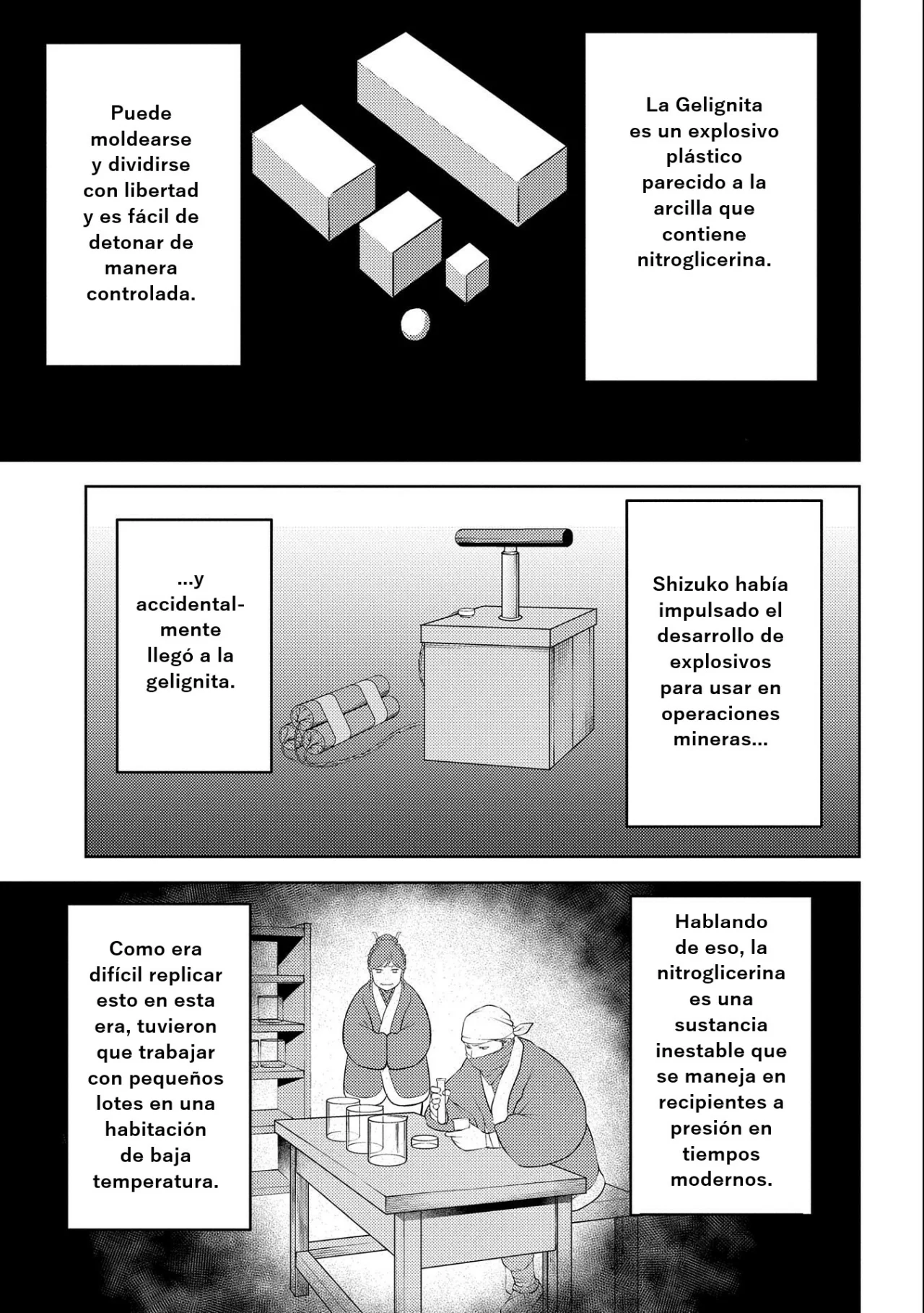 La Gelignita es un explosivo plástico parecido a la arcilla que contiene nitroglicerina.

Puede moldearse y dividirse con libertad y es fácil de detonar de manera controlada.

Shizuko había impulsado el desarrollo de explosivos para usar en operaciones mineras...

...y accidentalmente llegó a la gelignita.

Hablando de eso, la nitroglicerina es una sustancia inestable que se maneja en recipientes a presión en tiempos modernos.

Como era difícil replicar esto en esta era, tuvieron que trabajar con pequeños lotes en una habitación de baja temperatura.