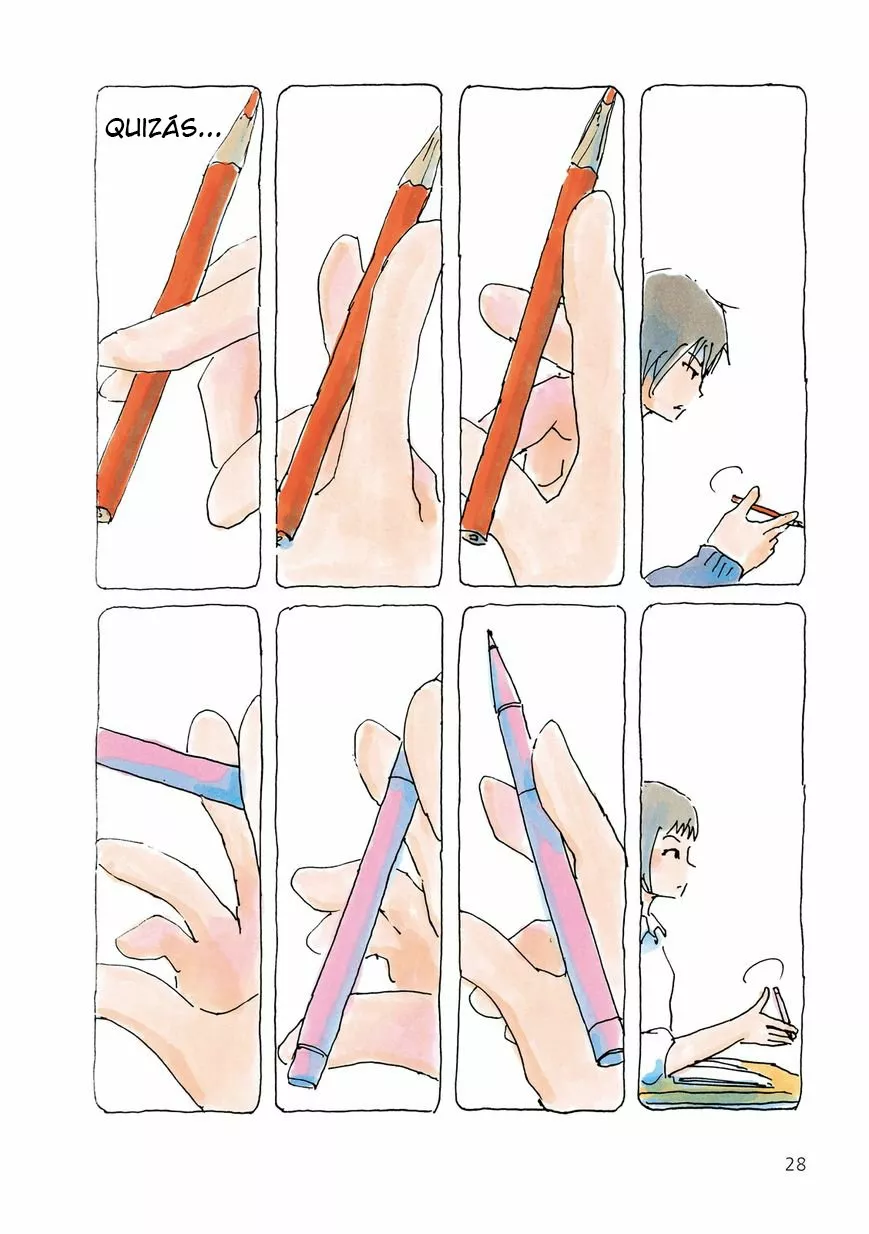 QUIZÁS...

28