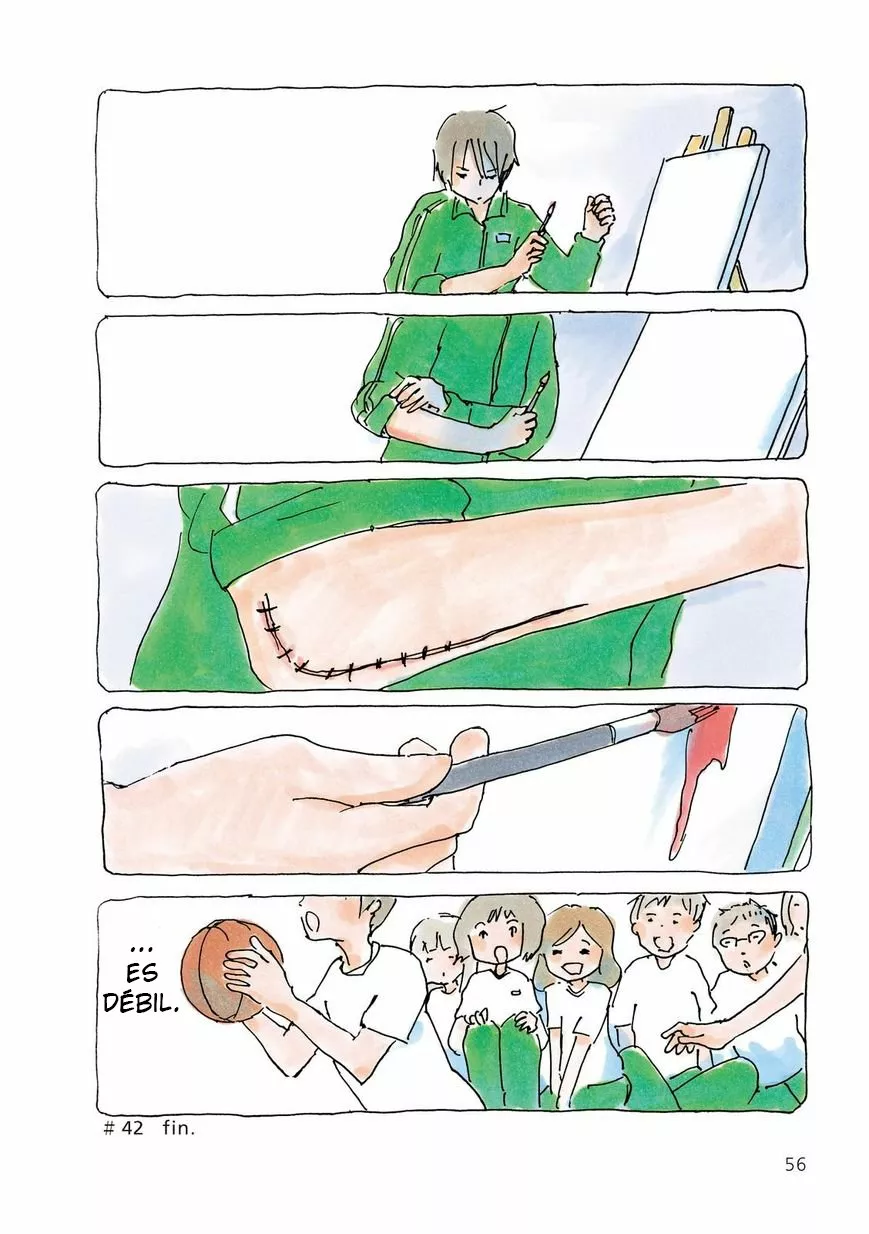 ... ES DÉBIL.

# 42 fin.

56