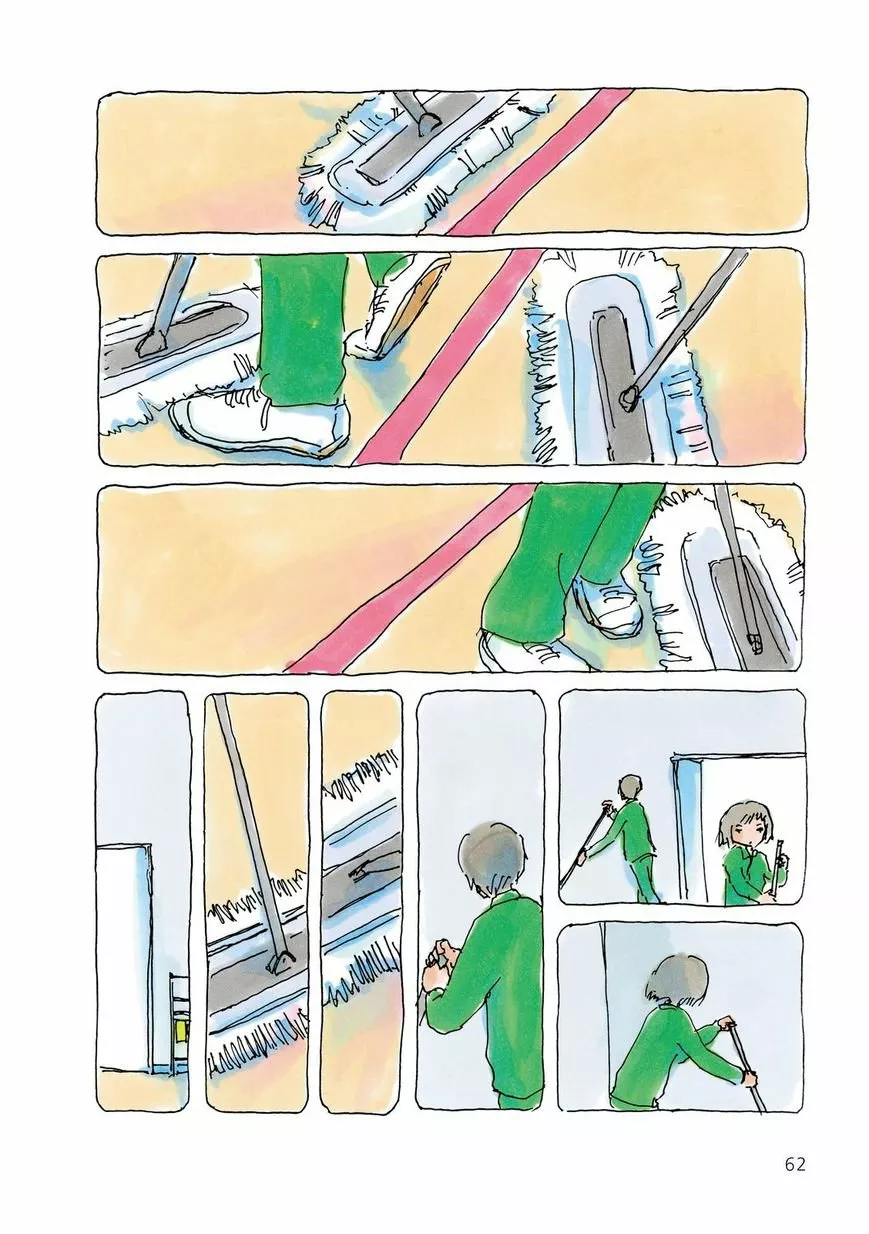 62